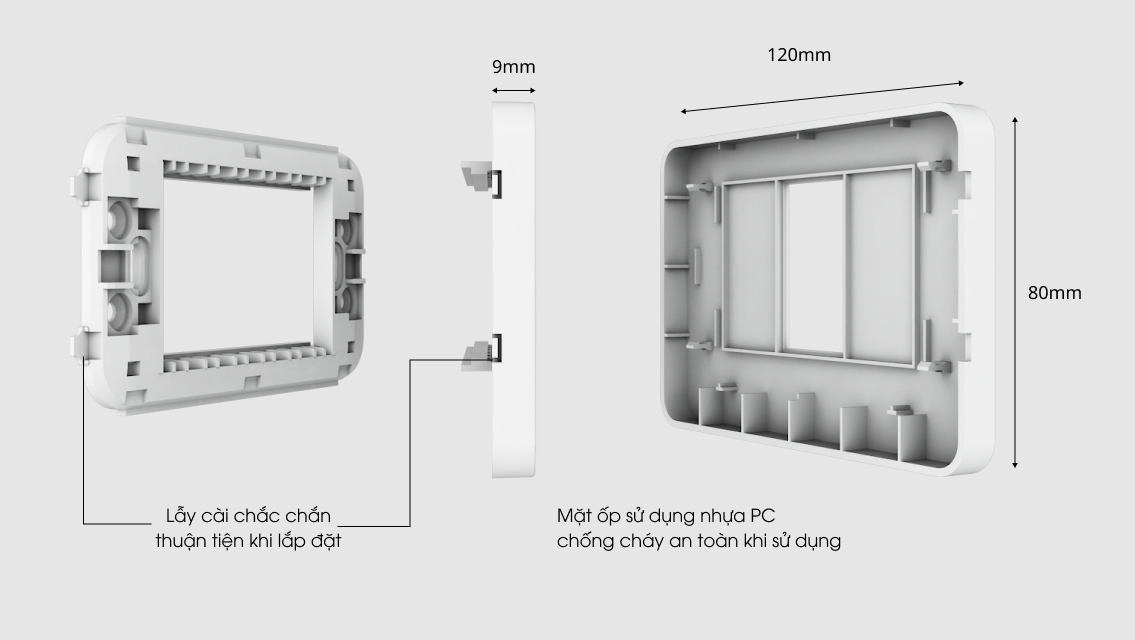 9mm

120mm

80mm

Lẫy cài chắc chắn
thuận tiện khi lắp đặt

Mặt ốp sử dụng nhựa PC
chống cháy an toàn khi sử dụng