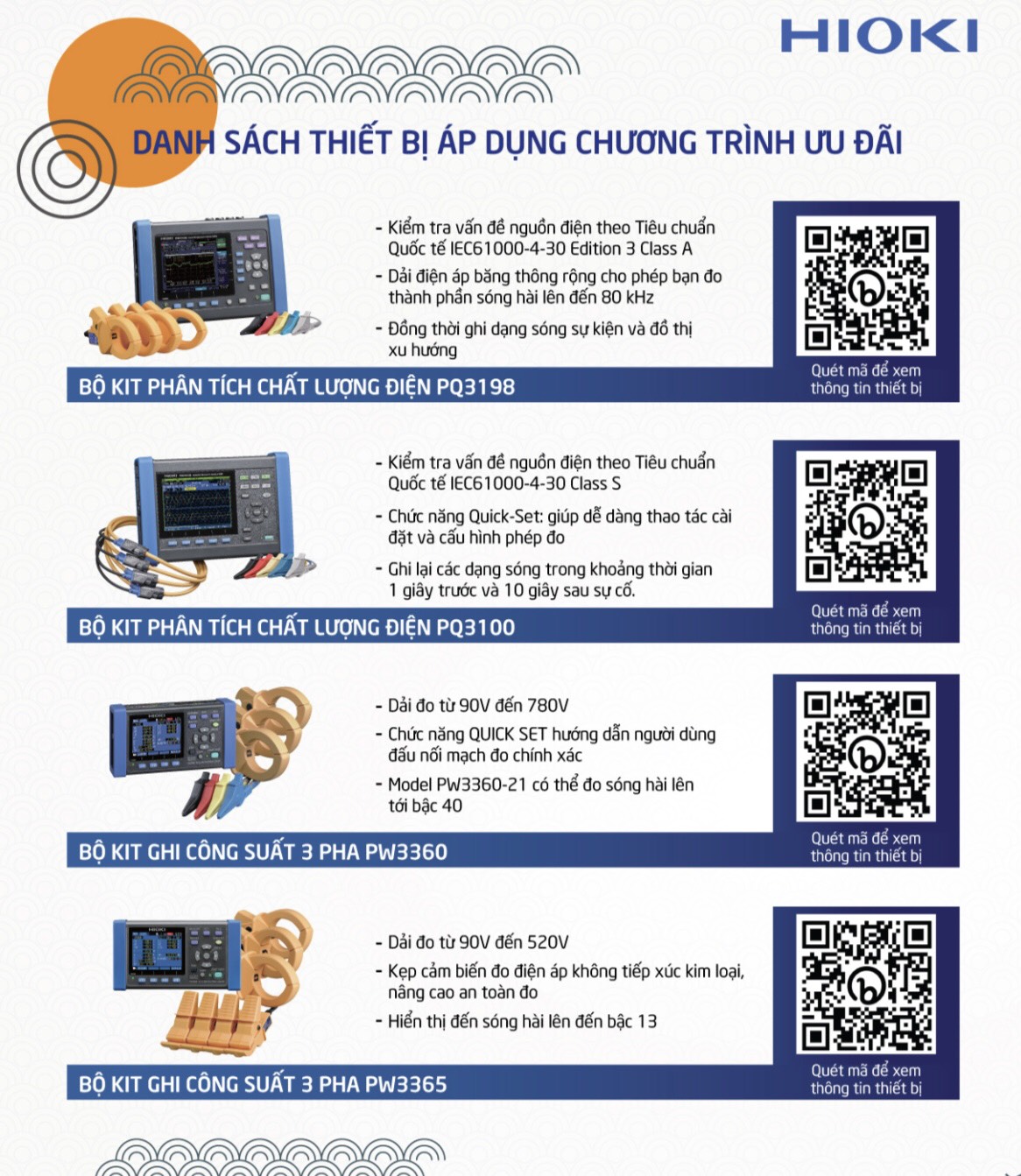 HIOKI

DANH SÁCH THIẾT BỊ ÁP DỤNG CHƯƠNG TRÌNH ƯU ĐÃI

- Kiểm tra vấn đề nguồn điện theo Tiêu chuẩn Quốc tế IEC61000-4-30 Edition 3 Class A
- Dải điện áp băng thông rộng cho phép bạn đo thành phần sóng hài lên đến 80 kHz
- Đồng thời ghi dạng sóng sự kiện và đồ thị xu hướng

BỘ KIT PHÂN TÍCH CHẤT LƯỢNG ĐIỆN PQ3198

Quét mã để xem thông tin thiết bị

- Kiểm tra vấn đề nguồn điện theo Tiêu chuẩn Quốc tế IEC61000-4-30 Class S
- Chức năng Quick-Set: giúp dễ dàng thao tác cài đặt và cấu hình phép đo
- Ghi lại các dạng sóng trong khoảng thời gian 1 giây trước và 10 giây sau sự cố.

BỘ KIT PHÂN TÍCH CHẤT LƯỢNG ĐIỆN PQ3100

Quét mã để xem thông tin thiết bị

- Dải đo từ 90V đến 780V
- Chức năng QUICK SET hướng dẫn người dùng đấu nối mạch đo chính xác
- Model PW3360-21 có thể đo sóng hài lên tới bậc 40

BỘ KIT GHI CÔNG SUẤT 3 PHA PW3360

Quét mã để xem thông tin thiết bị

- Dải đo từ 90V đến 520V
- Kẹp cảm biến đo điện áp không tiếp xúc kim loại, nâng cao an toàn đo
- Hiển thị đến sóng hài lên đến bậc 13

BỘ KIT GHI CÔNG SUẤT 3 PHA PW3365

Quét mã để xem thông tin thiết bị