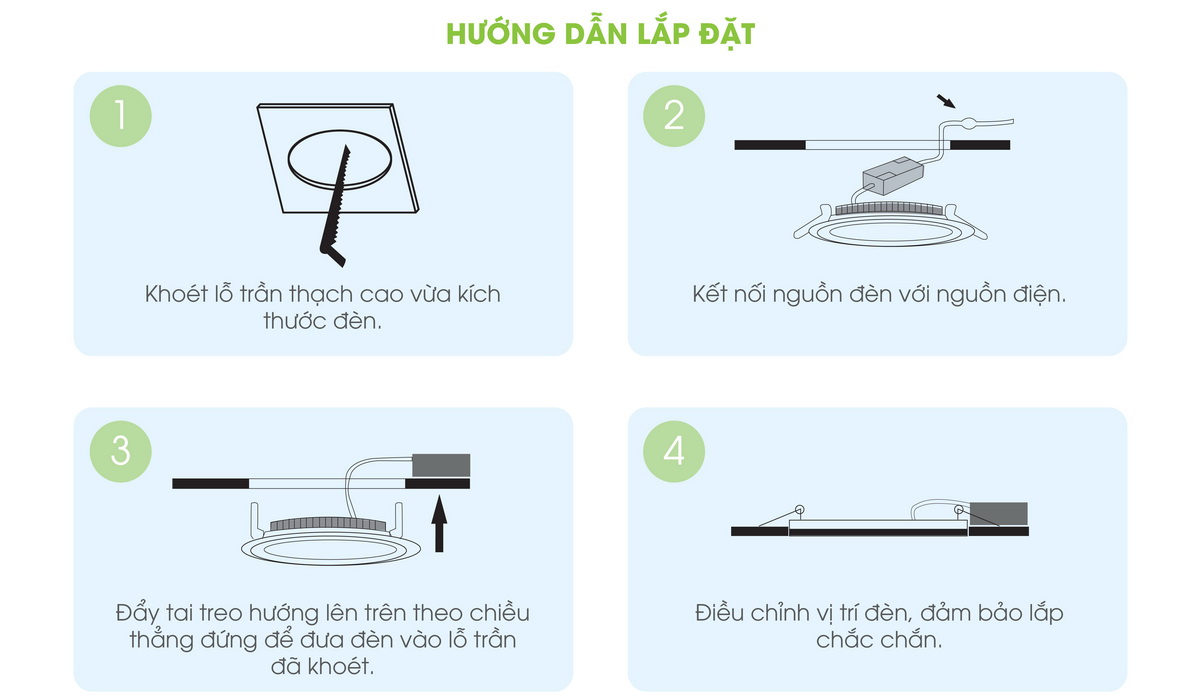 HƯỚNG DẪN LẮP ĐẶT

1

Khoét lỗ trần thạch cao vừa kích thước đèn.

2

Kết nối nguồn đèn với nguồn điện.

3

Đẩy tai treo hướng lên trên theo chiều thẳng đứng để đưa đèn vào lỗ trần đã khoét.

4

Điều chỉnh vị trí đèn, đảm bảo lắp chắc chắn.