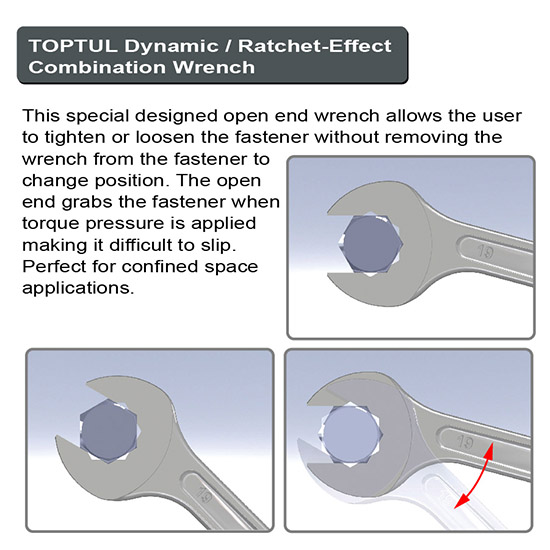 TOPTUL Dynamic / Ratchet-Effect Combination Wrench

This special designed open end wrench allows the user to tighten or loosen the fastener without removing the wrench from the fastener to change position. The open end grabs the fastener when torque pressure is applied making it difficult to slip. Perfect for confined space applications.

19

19

19

19