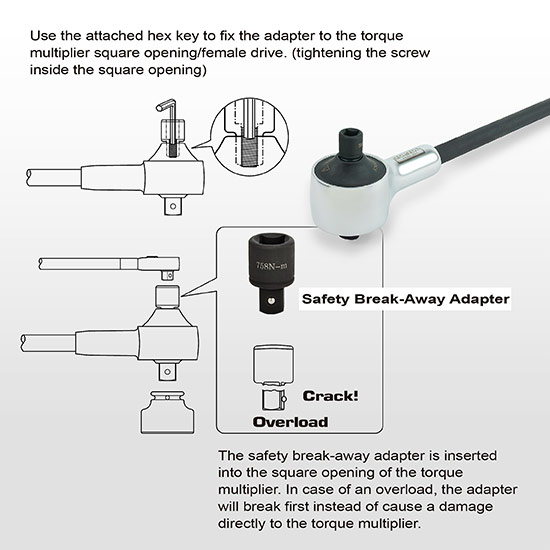 Use the attached hex key to fix the adapter to the torque multiplier square opening/female drive. (tightening the screw inside the square opening)

758N-m

Safety Break-Away Adapter

Crack!

Overload

The safety break-away adapter is inserted into the square opening of the torque multiplier. In case of an overload, the adapter will break first instead of cause a damage directly to the torque multiplier.