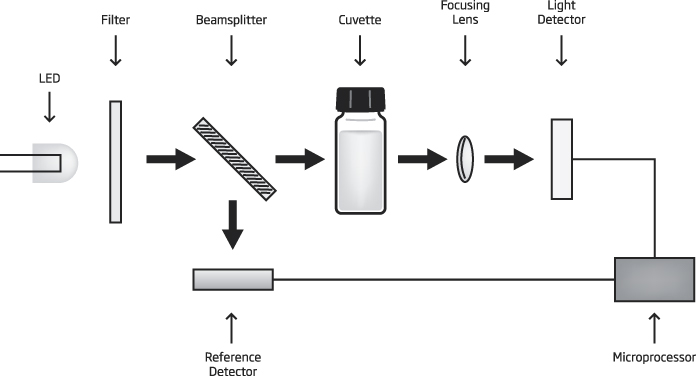 Filter

Beamsplitter

Cuvette

Focusing Lens

Light Detector

LED

Reference Detector

Microprocessor